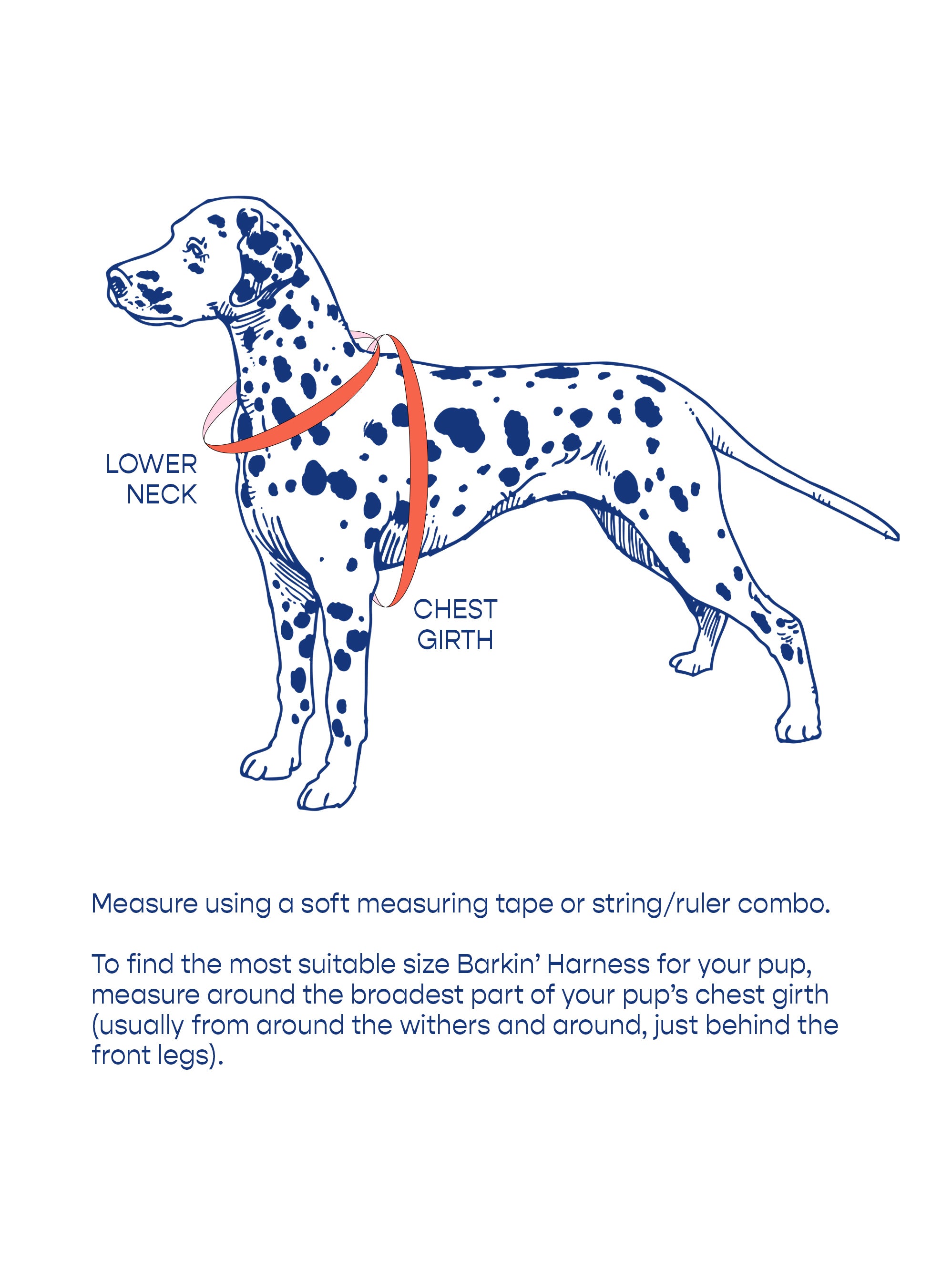 LOWER NECK

CHEST GIRTH

Measure using a soft measuring tape or string/ruler combo.

To find the most suitable size Barkin' Harness for your pup, measure around the broadest part of your pup's chest girth (usually from around the withers and around, just behind the front legs).