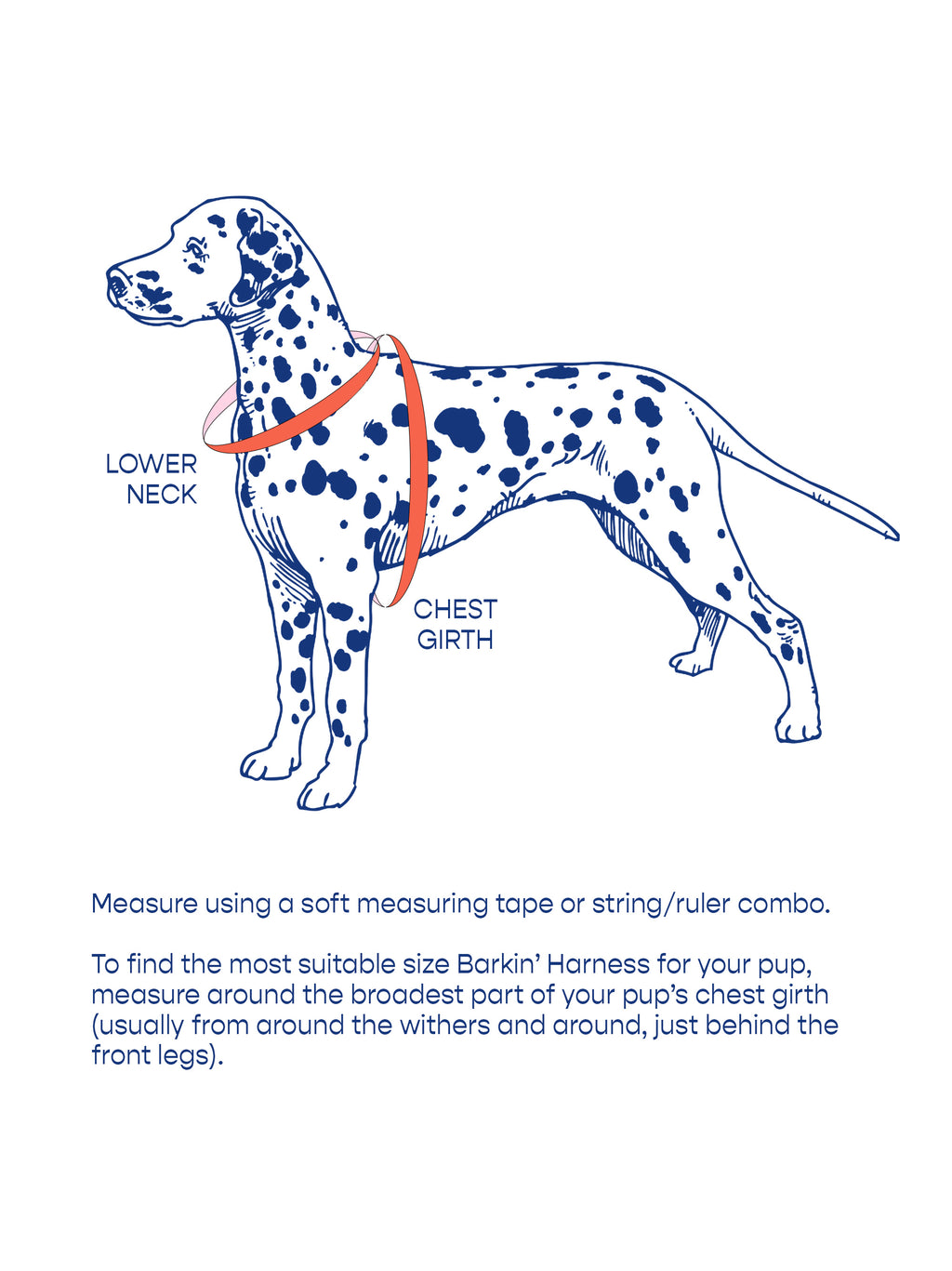 LOWER NECK

CHEST GIRTH

Measure using a soft measuring tape or string/ruler combo.

To find the most suitable size Barkin' Harness for your pup, measure around the broadest part of your pup's chest girth (usually from around the withers and around, just behind the front legs).